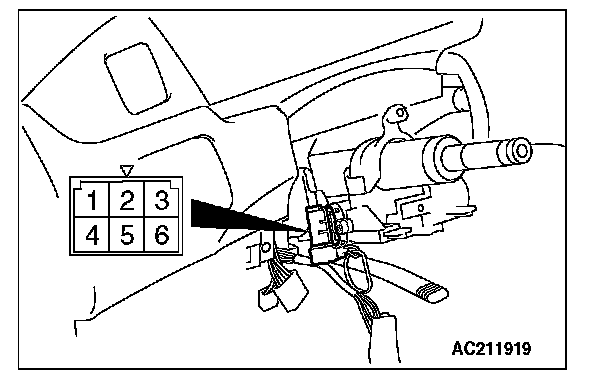 | 1 | 2 | 3 |
|---|---|---|
| 4 | 5 | 6 |

AC211919