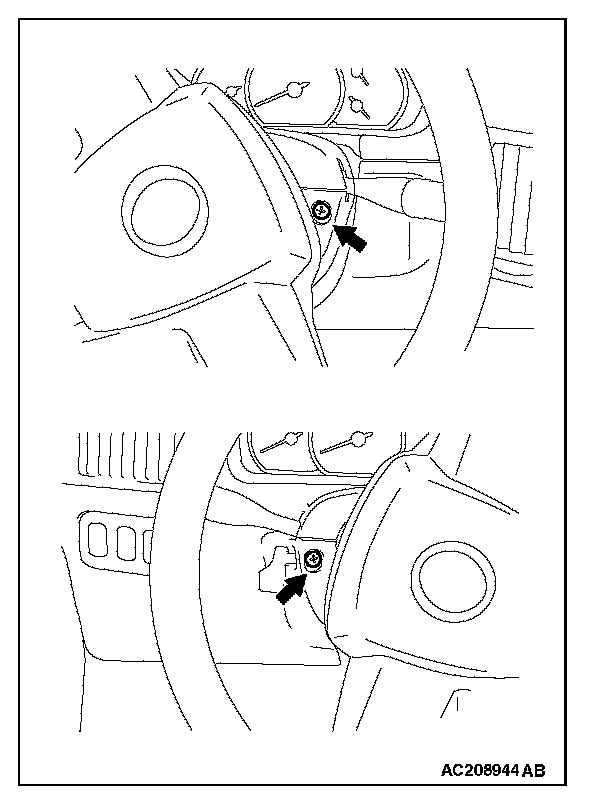 AC208944 AB