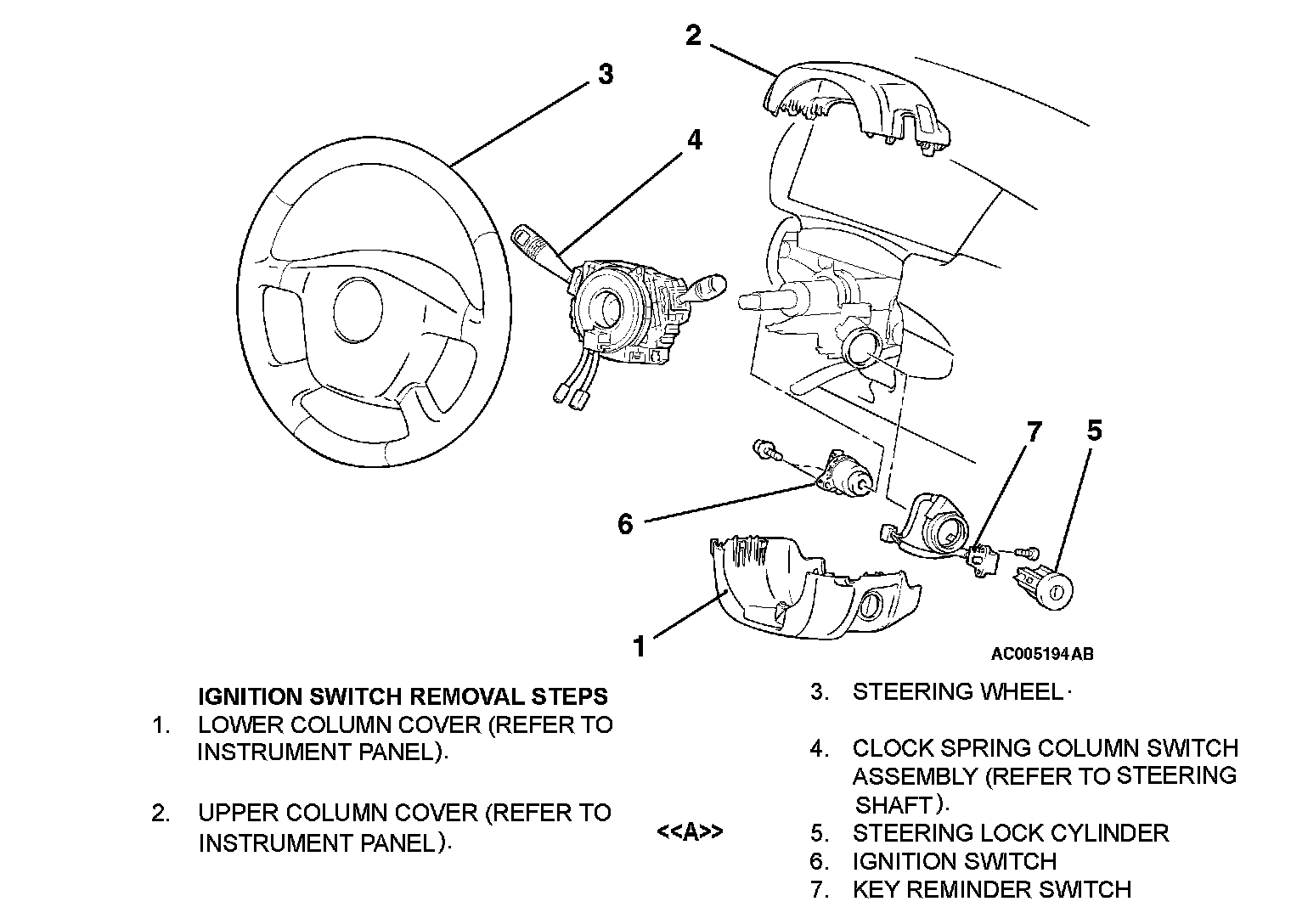 2
3
4
7
5
6
1
AC005194AB

IGNITION SWITCH REMOVAL STEPS
1. LOWER COLUMN COVER (REFER TO INSTRUMENT PANEL).

2. UPPER COLUMN COVER (REFER TO INSTRUMENT PANEL).

3. STEERING WHEEL.

4. CLOCK SPRING COLUMN SWITCH ASSEMBLY (REFER TO STEERING SHAFT).

<<A>> 5. STEERING LOCK CYLINDER
6. IGNITION SWITCH
7. KEY REMINDER SWITCH