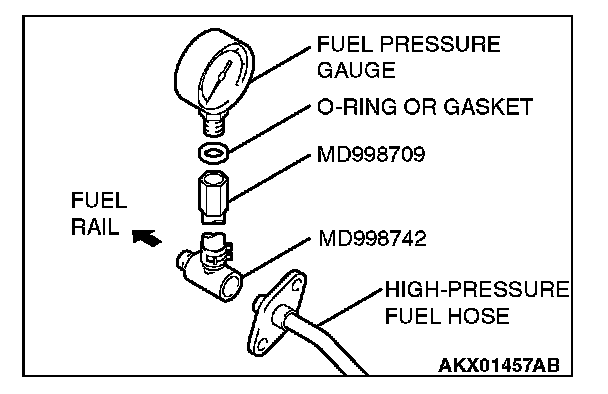 FUEL PRESSURE GAUGE

O-RING OR GASKET

MD998709

FUEL RAIL

MD998742

HIGH-PRESSURE FUEL HOSE

AKX01457AB