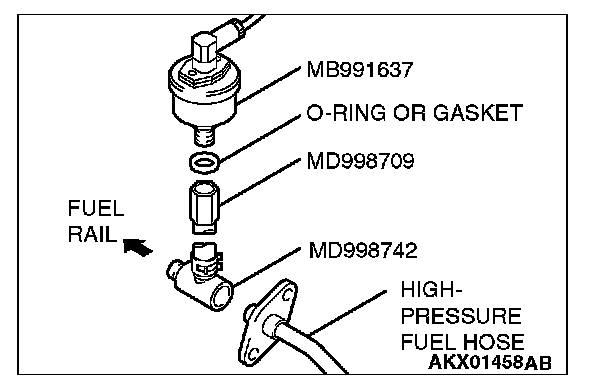 MB991637
O-RING OR GASKET
MD998709
FUEL RAIL
MD998742
HIGH-PRESSURE FUEL HOSE
AKX01458AB