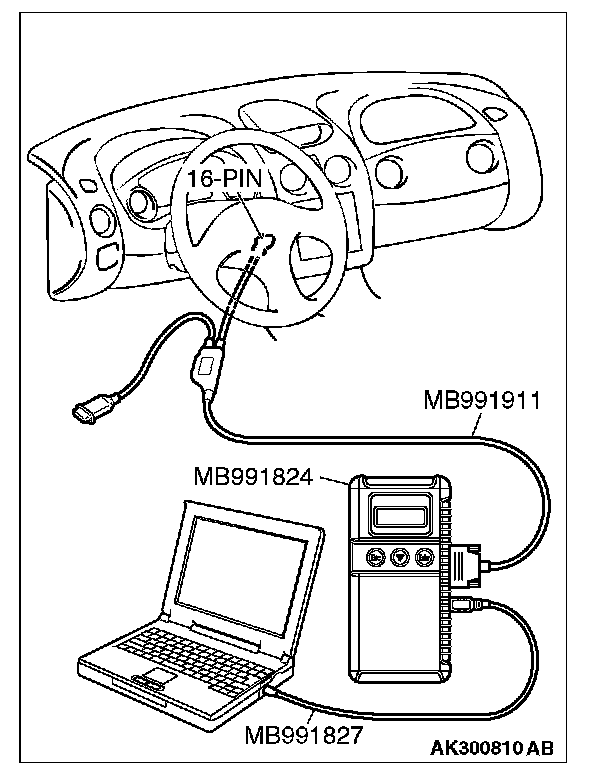 16-PIN

MB991911

MB991824

MB991827

AK300810 AB