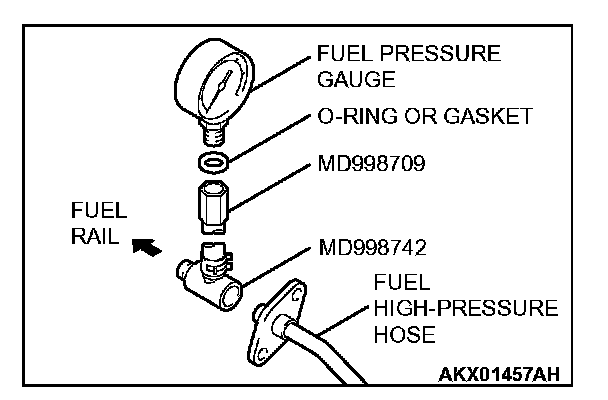 FUEL PRESSURE GAUGE

O-RING OR GASKET

MD998709

FUEL RAIL

MD998742

FUEL HIGH-PRESSURE HOSE

AKX01457AH