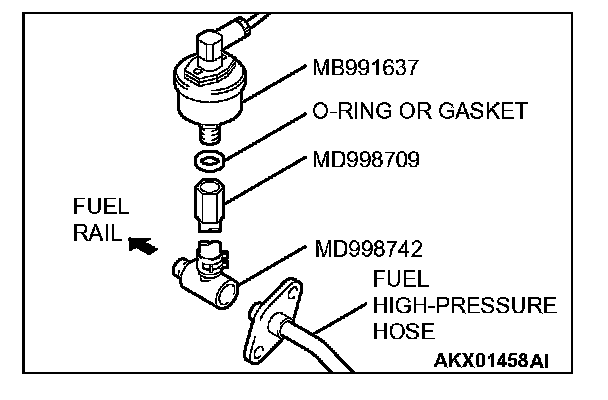 MB991637

O-RING OR GASKET

MD998709

FUEL RAIL

MD998742

FUEL HIGH-PRESSURE HOSE

AKX01458AI