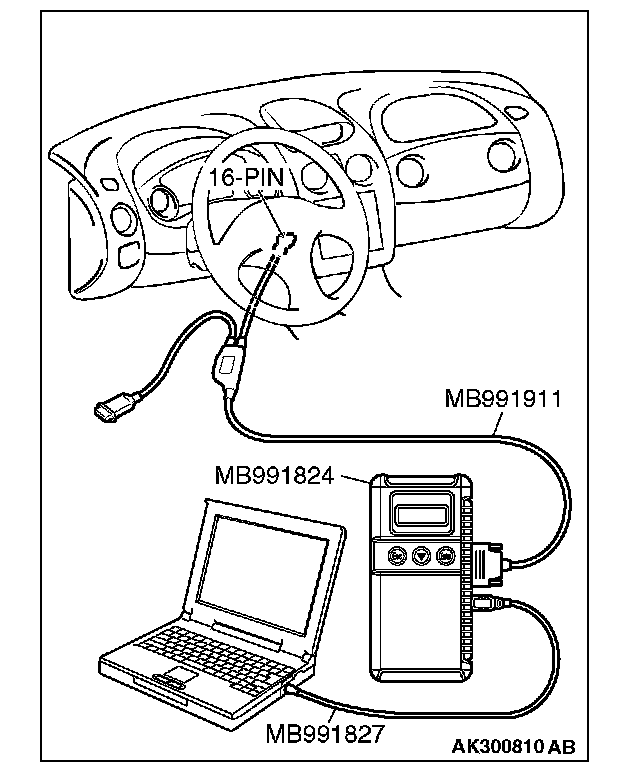 16-PIN

MB991911

MB991824

MB991827

AK300810 AB