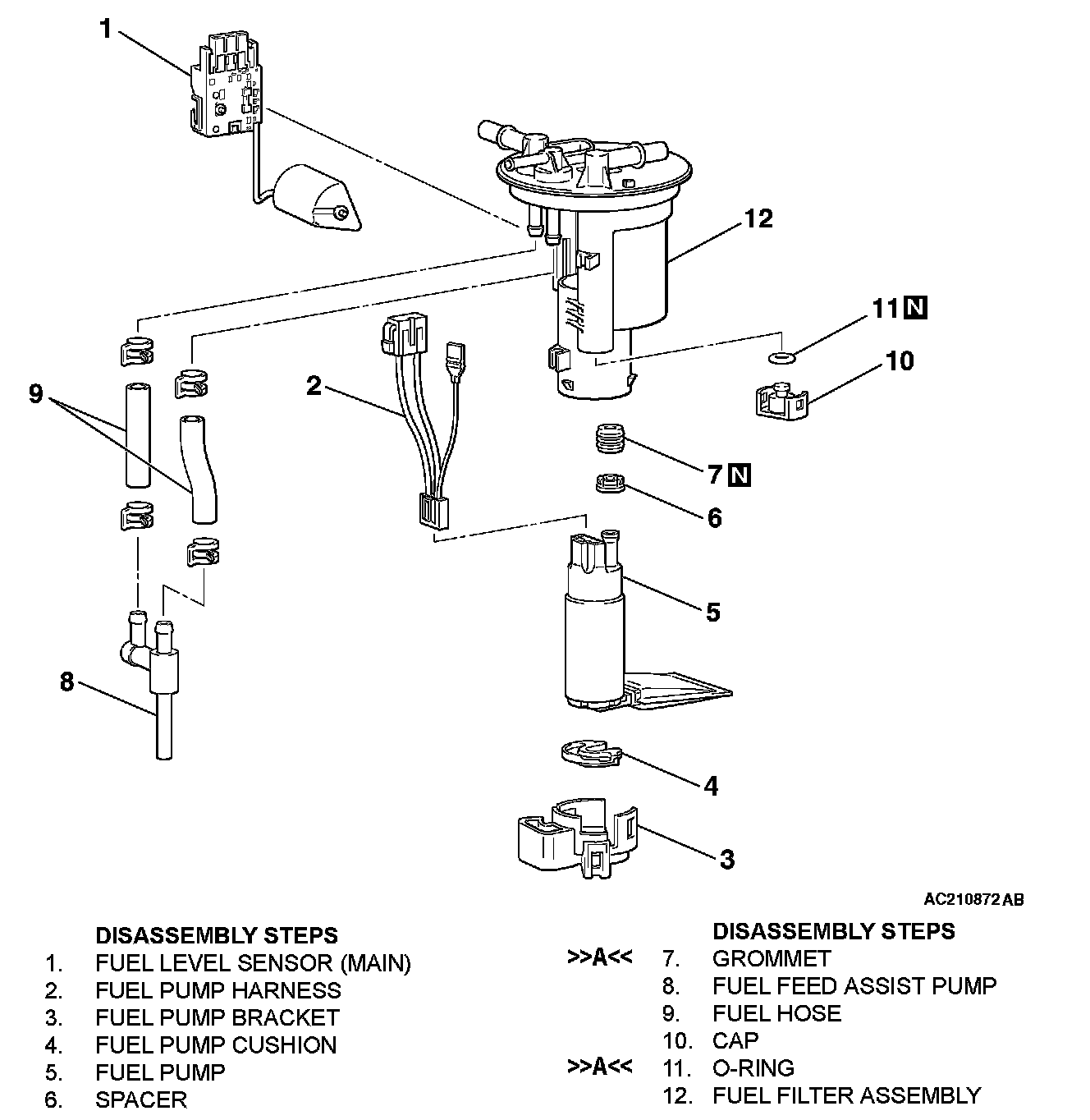 1

12

11 N

10

9

2

7 N

6

5

8

4

3

AC210872 AB

DISASSEMBLY STEPS
1. FUEL LEVEL SENSOR (MAIN)
2. FUEL PUMP HARNESS
3. FUEL PUMP BRACKET
4. FUEL PUMP CUSHION
5. FUEL PUMP
6. SPACER

DISASSEMBLY STEPS
>>A<< 7. GROMMET
8. FUEL FEED ASSIST PUMP
9. FUEL HOSE
10. CAP
>>A<< 11. O-RING
12. FUEL FILTER ASSEMBLY