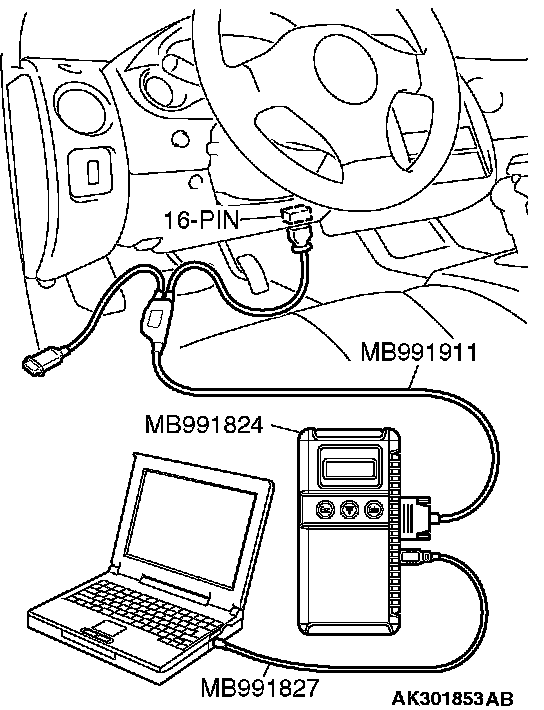 16-PIN

MB991911

MB991824

MB991827

AK301853AB