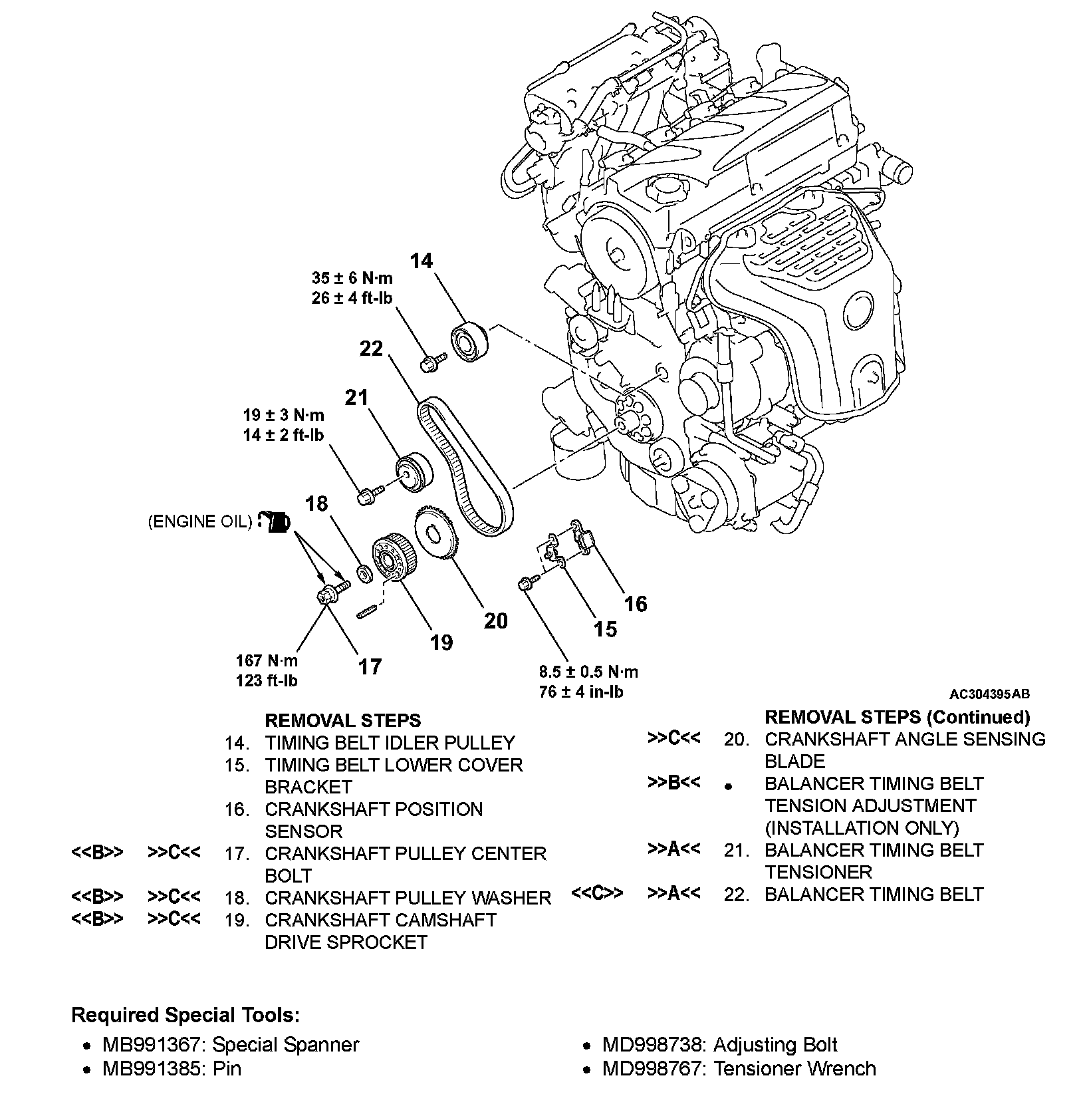 14
35 ± 6 N·m
26 ± 4 ft-lb

22

21
19 ± 3 N·m
14 ± 2 ft-lb

18
(ENGINE OIL)

16
15
20
19
17

167 N·m
123 ft-lb

8.5 ± 0.5 N·m
76 ± 4 in-lb

AC304395AB

REMOVAL STEPS
14. TIMING BELT IDLER PULLEY
15. TIMING BELT LOWER COVER BRACKET
16. CRANKSHAFT POSITION SENSOR
<<B>> >>C<< 17. CRANKSHAFT PULLEY CENTER BOLT
<<B>> >>C<< 18. CRANKSHAFT PULLEY WASHER
<<B>> >>C<< 19. CRANKSHAFT CAMSHAFT DRIVE SPROCKET

REMOVAL STEPS (Continued)
>>C<< 20. CRANKSHAFT ANGLE SENSING BLADE
>>B<< • BALANCER TIMING BELT TENSION ADJUSTMENT (INSTALLATION ONLY)
>>A<< 21. BALANCER TIMING BELT TENSIONER
<<C>> >>A<< 22. BALANCER TIMING BELT

Required Special Tools:
• MB991367: Special Spanner
• MB991385: Pin
• MD998738: Adjusting Bolt
• MD998767: Tensioner Wrench