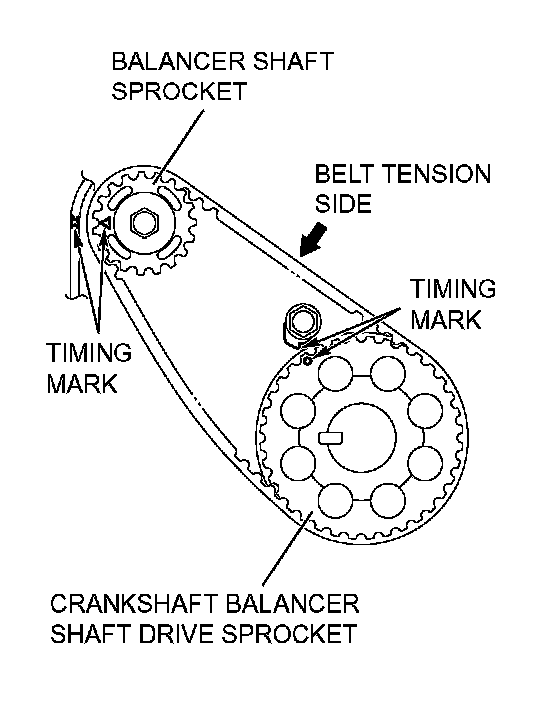 BALANCER SHAFT SPROCKET

BELT TENSION SIDE

TIMING MARK

TIMING MARK

CRANKSHAFT BALANCER SHAFT DRIVE SPROCKET