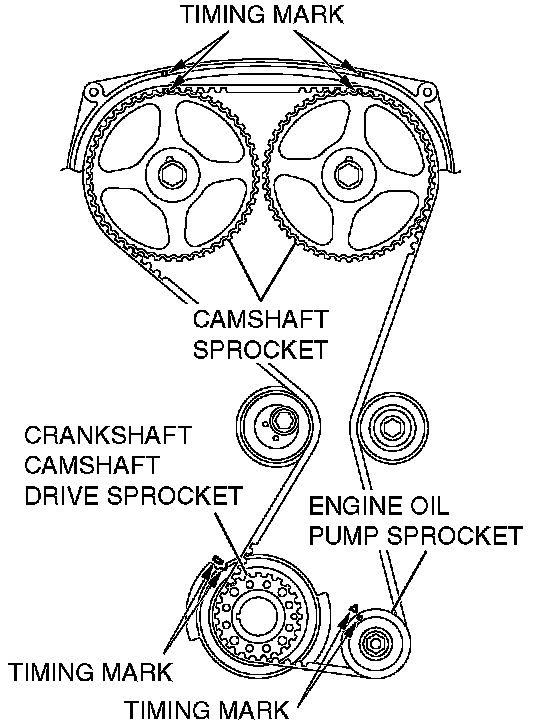 TIMING MARK

CAMSHAFT SPROCKET

CRANKSHAFT CAMSHAFT DRIVE SPROCKET

ENGINE OIL PUMP SPROCKET

TIMING MARK

TIMING MARK