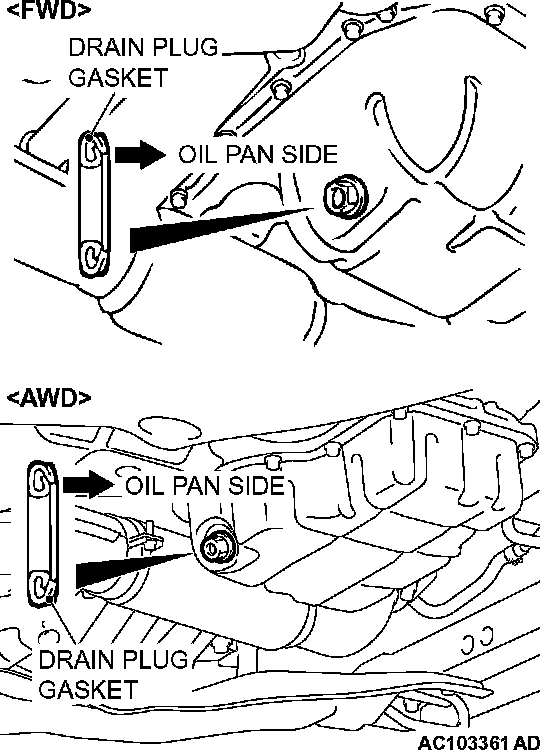 <FWD>

DRAIN PLUG GASKET

OIL PAN SIDE

<AWD>

OIL PAN SIDE

DRAIN PLUG GASKET

AC103361 AD