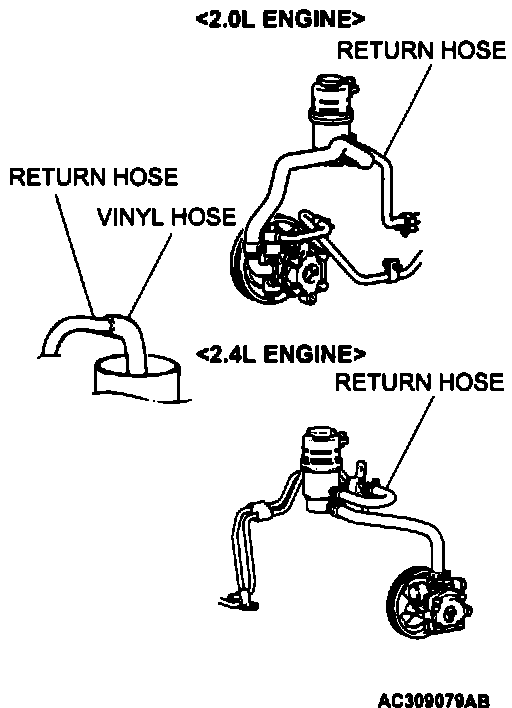 <2.0L ENGINE>

RETURN HOSE

RETURN HOSE

VINYL HOSE

<2.4L ENGINE>

RETURN HOSE

AC309079AB