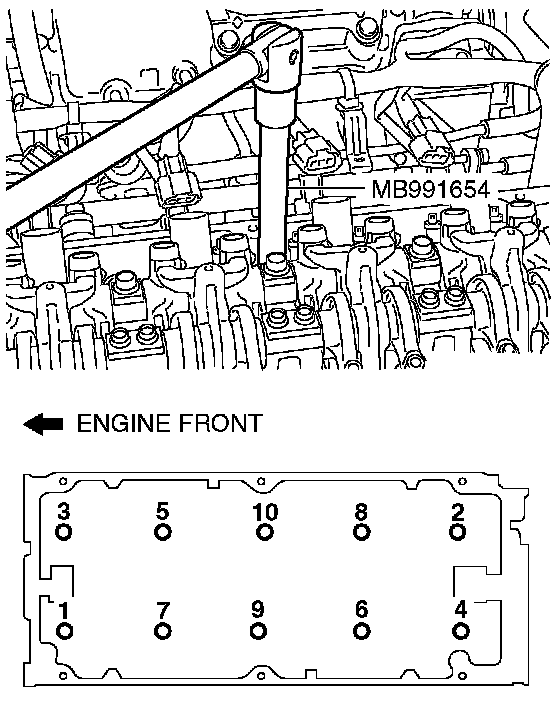 MB991654

ENGINE FRONT

3 5 10 8 2

1 7 9 6 4