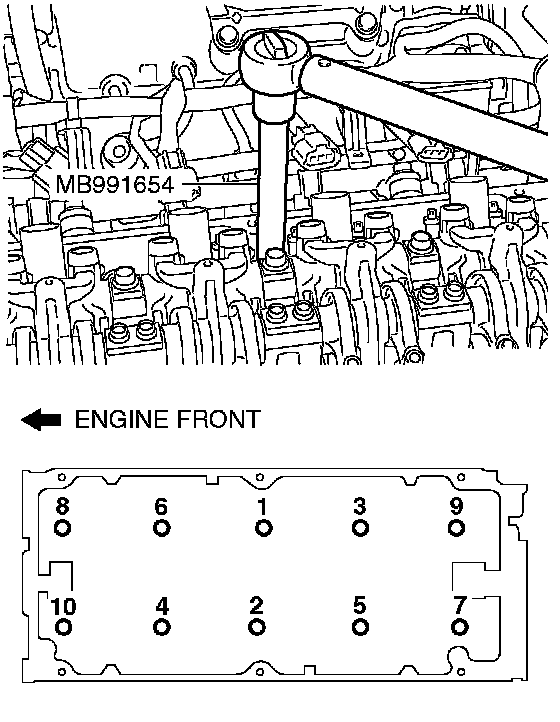 MB991654

ENGINE FRONT

8 6 1 3 9

10 4 2 5 7