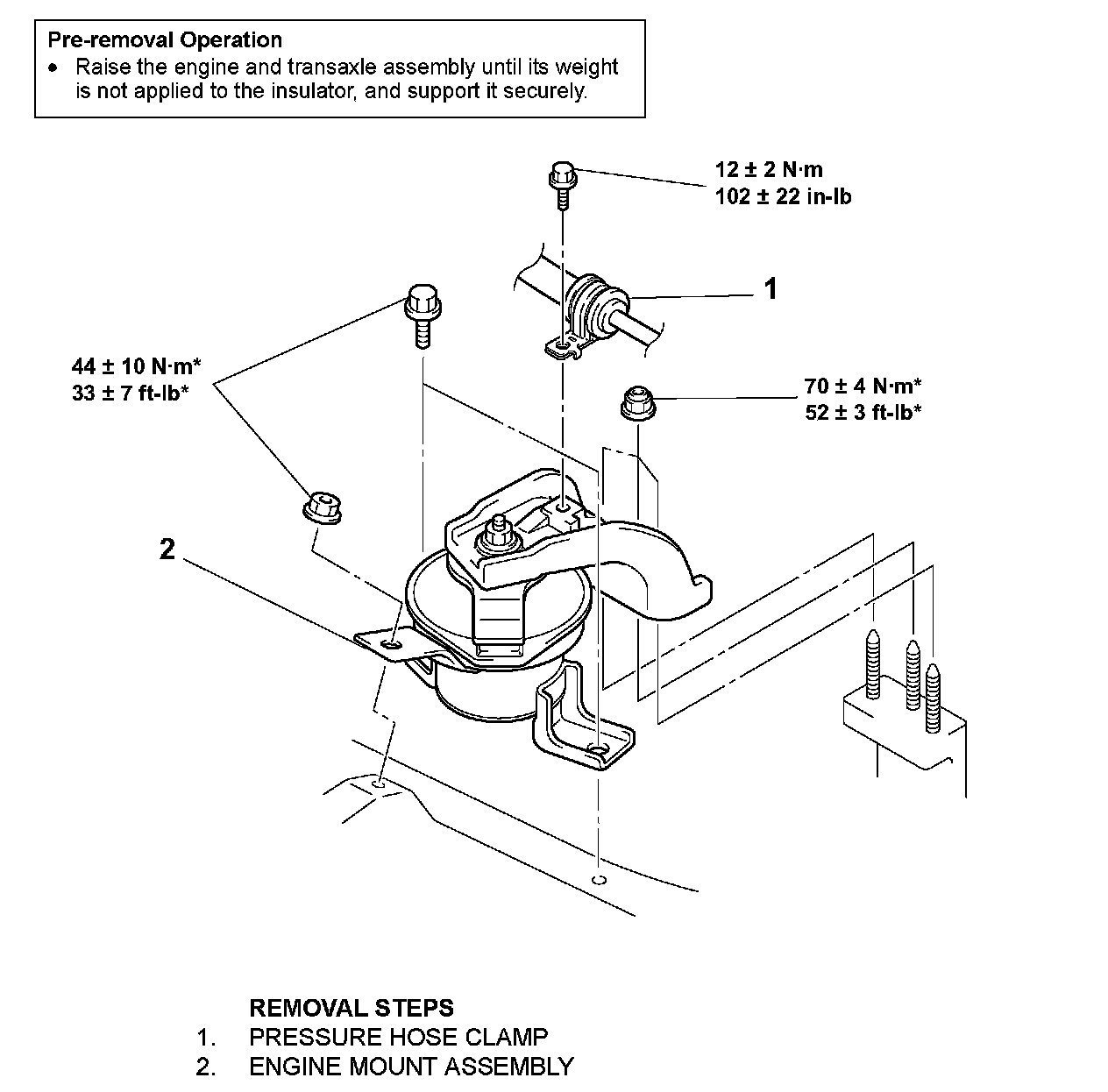 Pre-removal Operation
• Raise the engine and transaxle assembly until its weight is not applied to the insulator, and support it securely.

12 ± 2 N·m
102 ± 22 in-lb

1

44 ± 10 N·m*
33 ± 7 ft-lb*

70 ± 4 N·m*
52 ± 3 ft-lb*

2

REMOVAL STEPS
1. PRESSURE HOSE CLAMP
2. ENGINE MOUNT ASSEMBLY