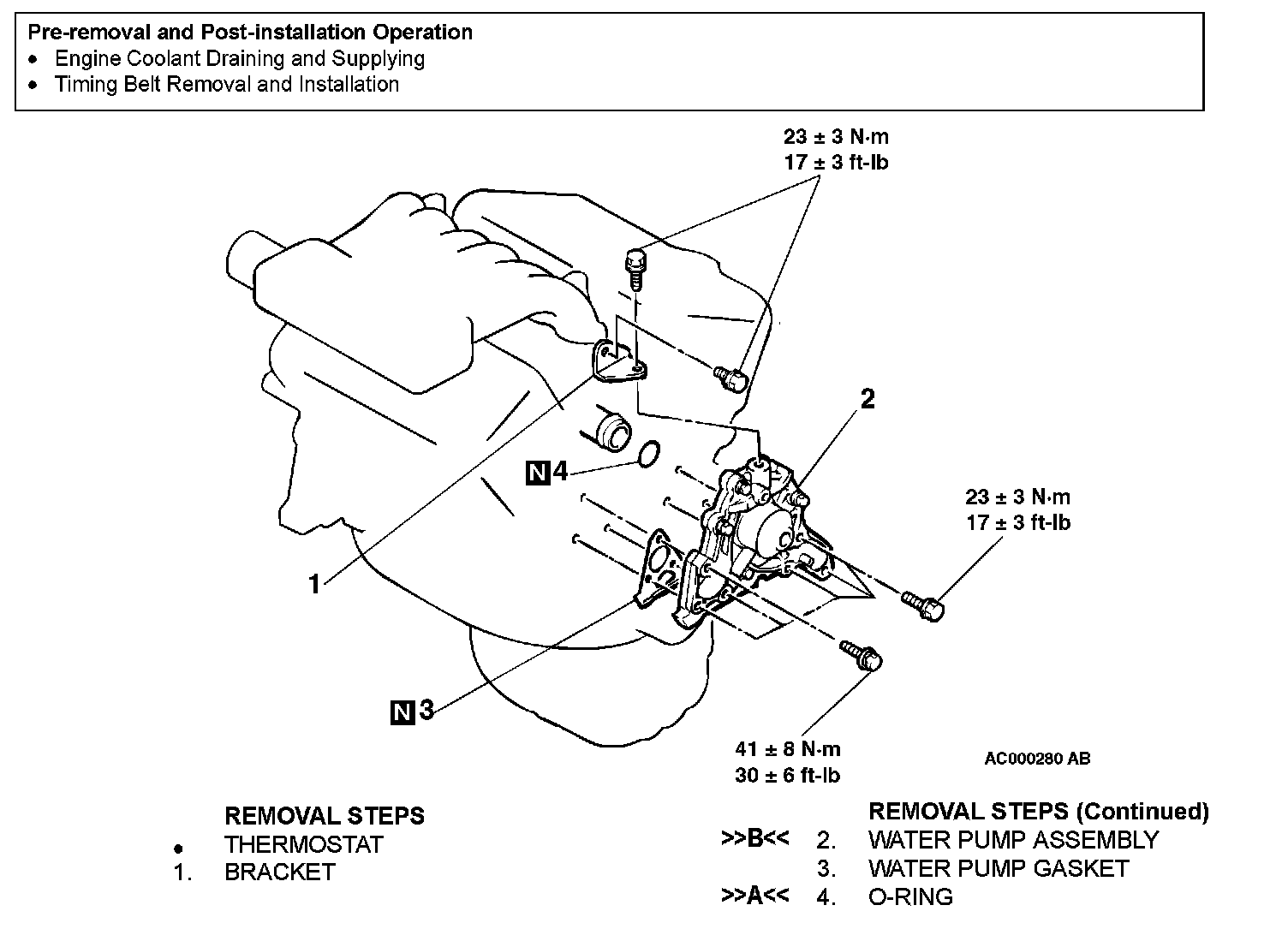 Pre-removal and Post-installation Operation
• Engine Coolant Draining and Supplying
• Timing Belt Removal and Installation

23 ± 3 N·m
17 ± 3 ft-lb

2

N 4

23 ± 3 N·m
17 ± 3 ft-lb

1

N 3

41 ± 8 N·m
30 ± 6 ft-lb

AC000280 AB

REMOVAL STEPS
• THERMOSTAT
1. BRACKET

REMOVAL STEPS (Continued)
>>B<< 2. WATER PUMP ASSEMBLY
3. WATER PUMP GASKET
>>A<< 4. O-RING