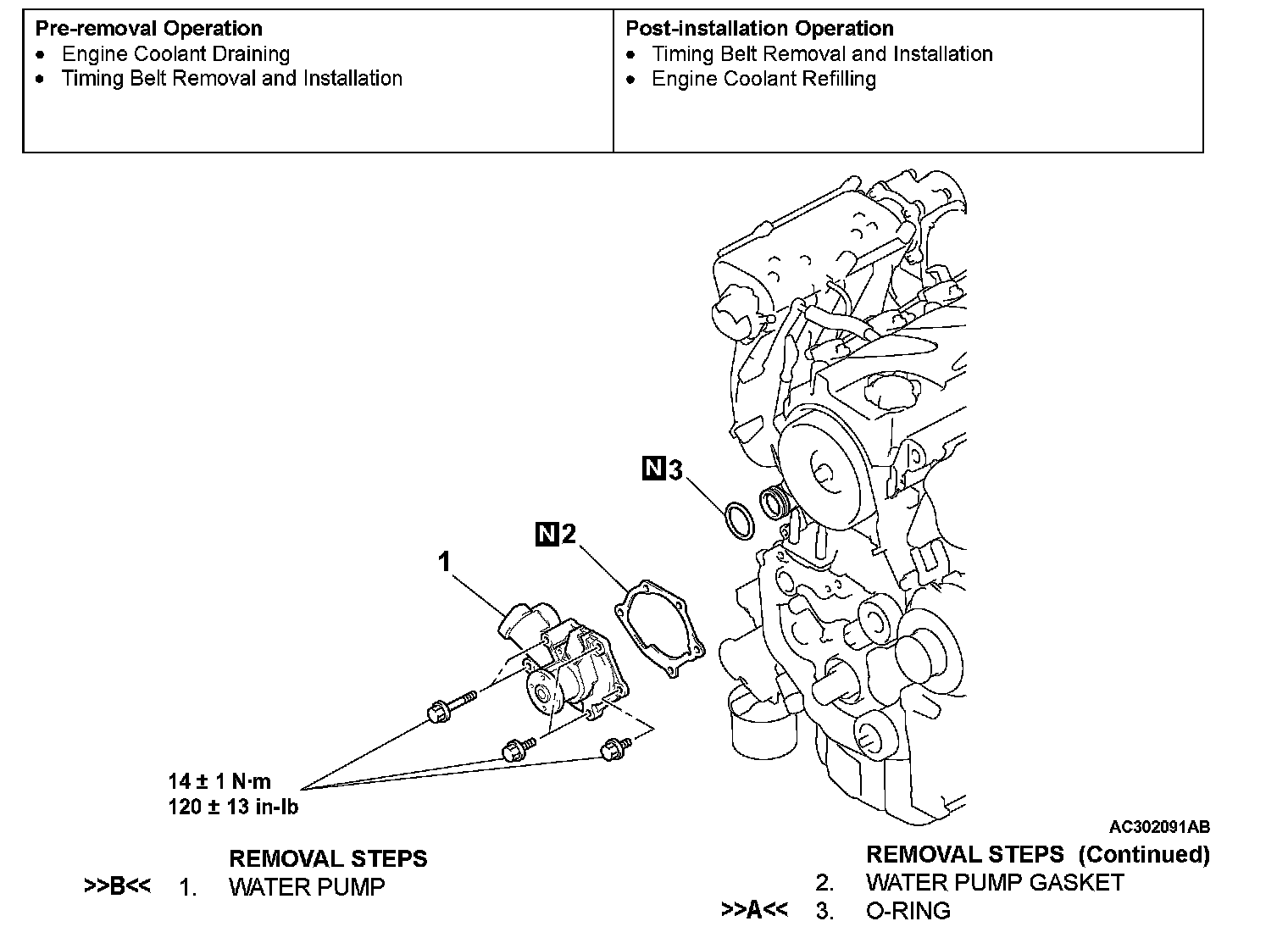 | Pre-removal Operation<br>• Engine Coolant Draining<br>• Timing Belt Removal and Installation | Post-installation Operation<br>• Timing Belt Removal and Installation<br>• Engine Coolant Refilling |
|---|---|

N 3

N 2

1

14 ± 1 N·m
120 ± 13 in-lb

AC302091AB

REMOVAL STEPS
>>B<< 1. WATER PUMP

REMOVAL STEPS (Continued)
2. WATER PUMP GASKET
>>A<< 3. O-RING