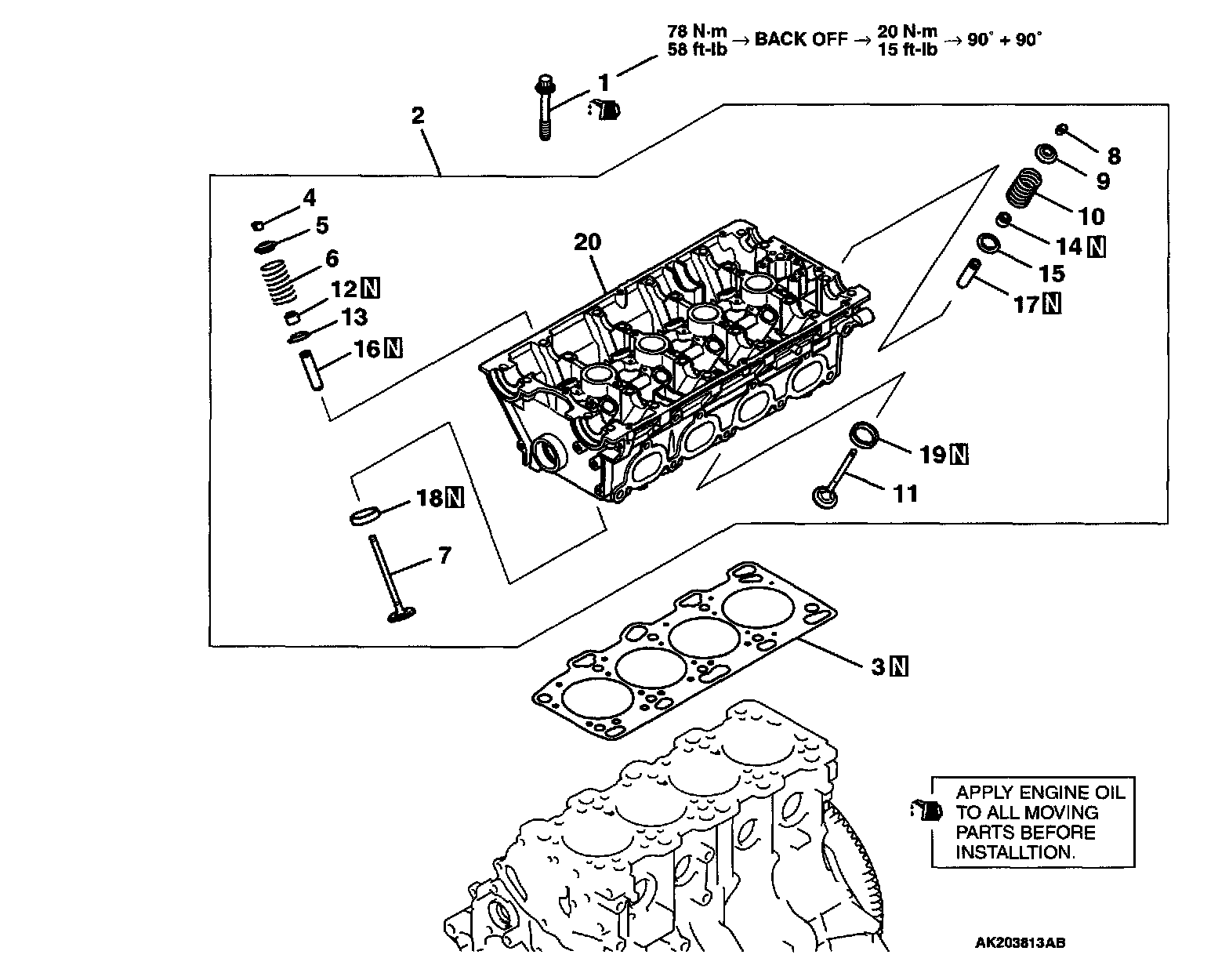 78 N·m
58 ft-lb → BACK OFF → 20 N·m
15 ft-lb → 90° + 90°

1

2

8

9

10

14 N

15

17 N

4

5

6

12 N

13

16 N

20

19 N

11

18 N

7

3 N

APPLY ENGINE OIL TO ALL MOVING PARTS BEFORE INSTALLTION.

AK203813AB