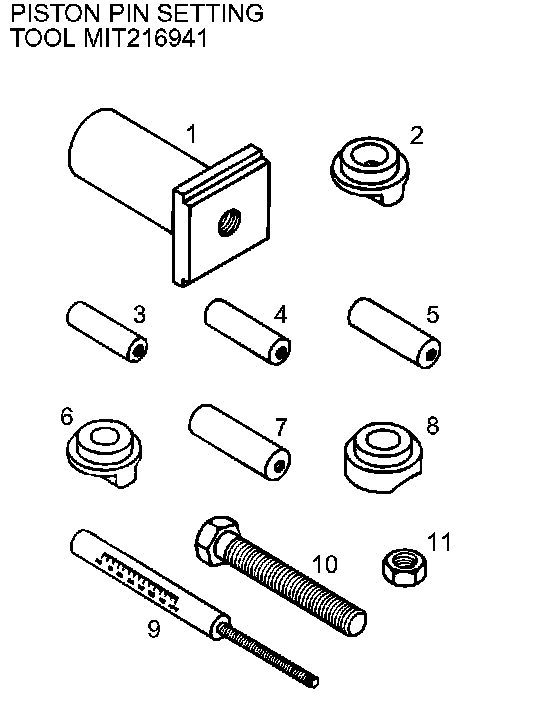 PISTON PIN SETTING
TOOL MIT216941

1
2
3
4
5
6
7
8
9
10
11