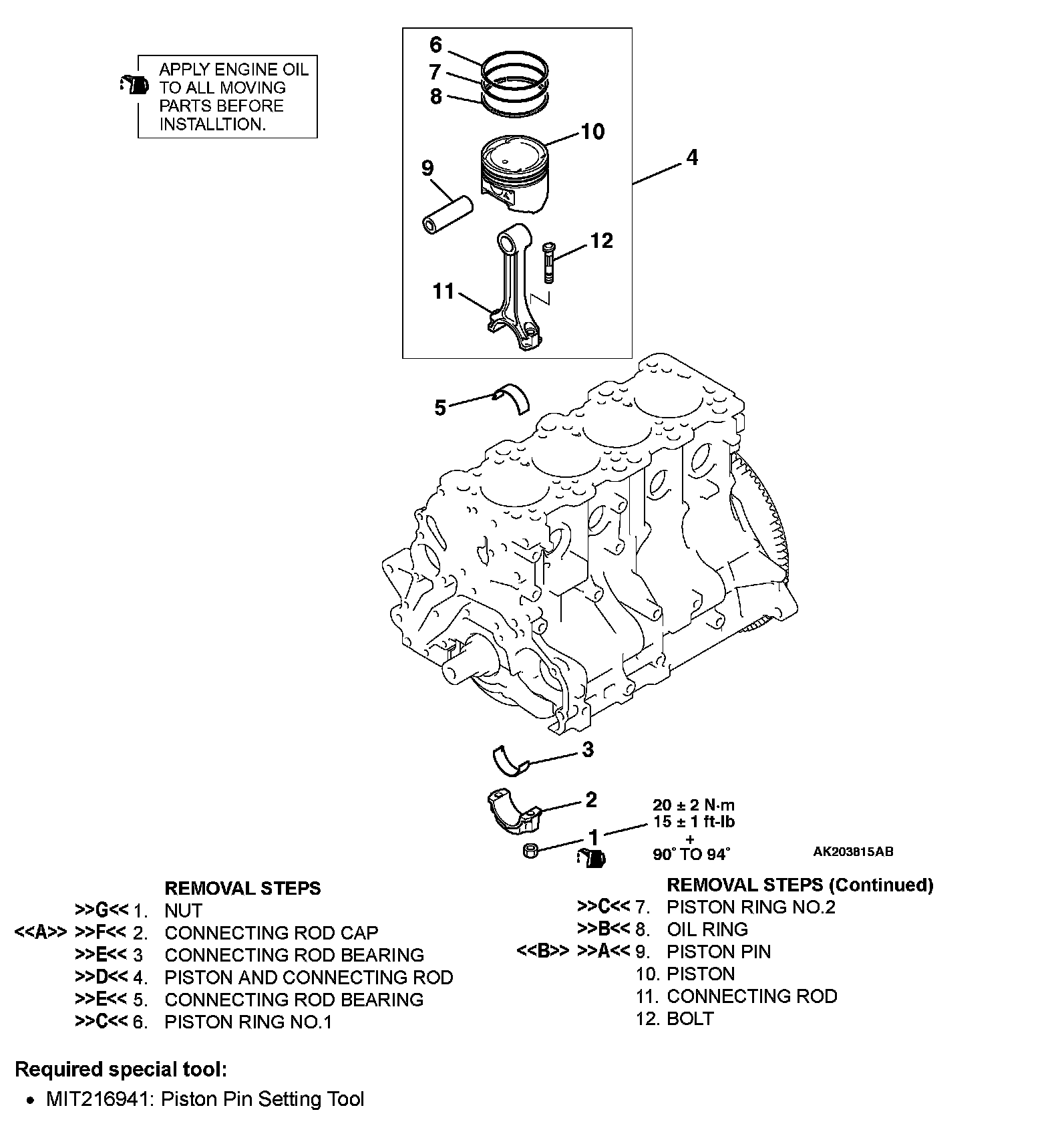 APPLY ENGINE OIL TO ALL MOVING PARTS BEFORE INSTALLTION.

6
7
8
10
9
4
12
11
5
3
2
1
20 ± 2 N·m
15 ± 1 ft-lb
+
90° TO 94°
AK203815AB

REMOVAL STEPS
>>G<< 1. NUT
<<A>> >>F<< 2. CONNECTING ROD CAP
>>E<< 3 CONNECTING ROD BEARING
>>D<< 4. PISTON AND CONNECTING ROD
>>E<< 5. CONNECTING ROD BEARING
>>C<< 6. PISTON RING NO.1

REMOVAL STEPS (Continued)
>>C<< 7. PISTON RING NO.2
>>B<< 8. OIL RING
<<B>> >>A<< 9. PISTON PIN
10. PISTON
11. CONNECTING ROD
12. BOLT

Required special tool:
• MIT216941: Piston Pin Setting Tool