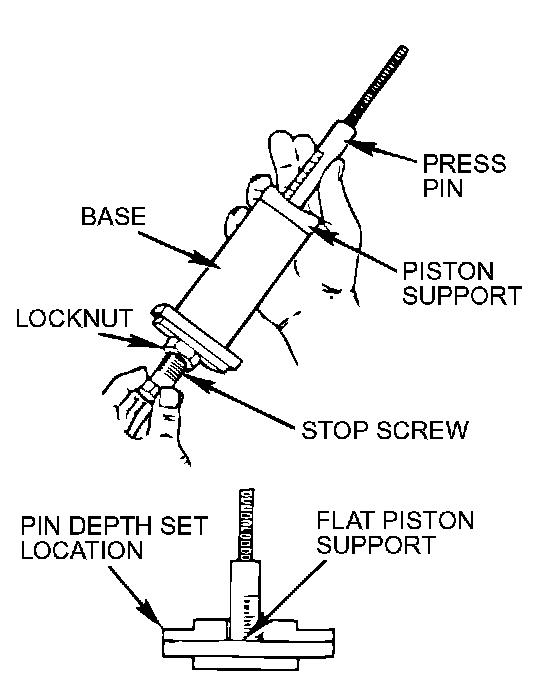 PRESS PIN

BASE

PISTON SUPPORT

LOCKNUT

STOP SCREW

PIN DEPTH SET LOCATION

FLAT PISTON SUPPORT