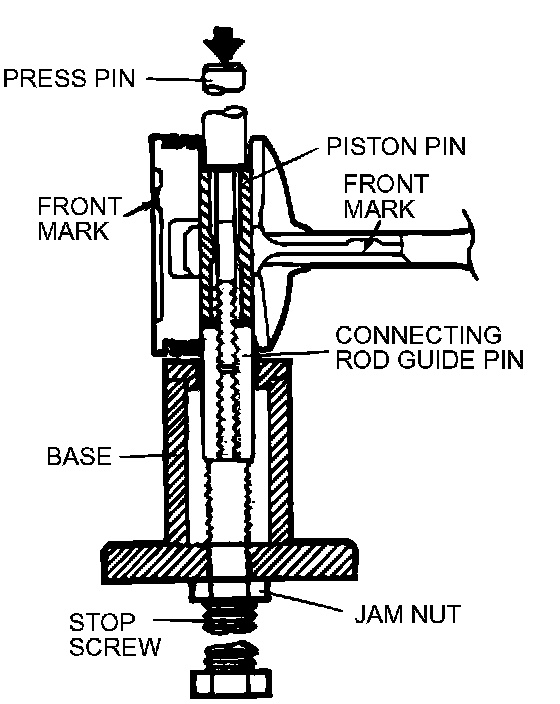 PRESS PIN

PISTON PIN

FRONT MARK

FRONT MARK

CONNECTING ROD GUIDE PIN

BASE

JAM NUT

STOP SCREW