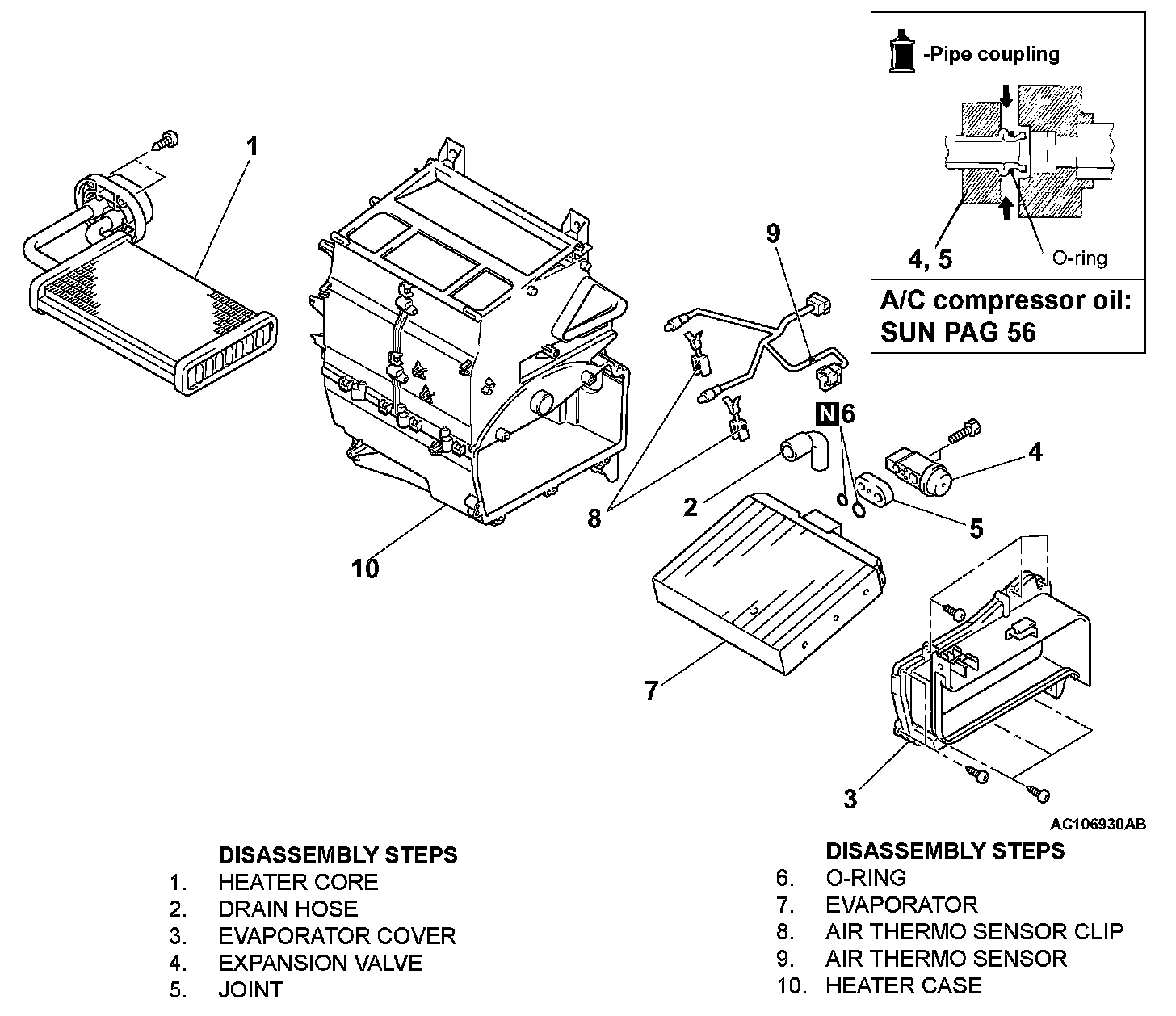 -Pipe coupling

4, 5

O-ring

A/C compressor oil: SUN PAG 56

1

9

N 6

4

2

5

8

10

7

3

AC106930AB

DISASSEMBLY STEPS
1. HEATER CORE
2. DRAIN HOSE
3. EVAPORATOR COVER
4. EXPANSION VALVE
5. JOINT

DISASSEMBLY STEPS
6. O-RING
7. EVAPORATOR
8. AIR THERMO SENSOR CLIP
9. AIR THERMO SENSOR
10. HEATER CASE