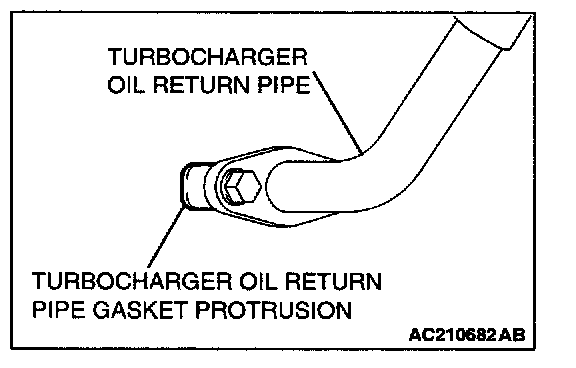 TURBOCHARGER
OIL RETURN PIPE

TURBOCHARGER OIL RETURN
PIPE GASKET PROTRUSION

AC210682AB