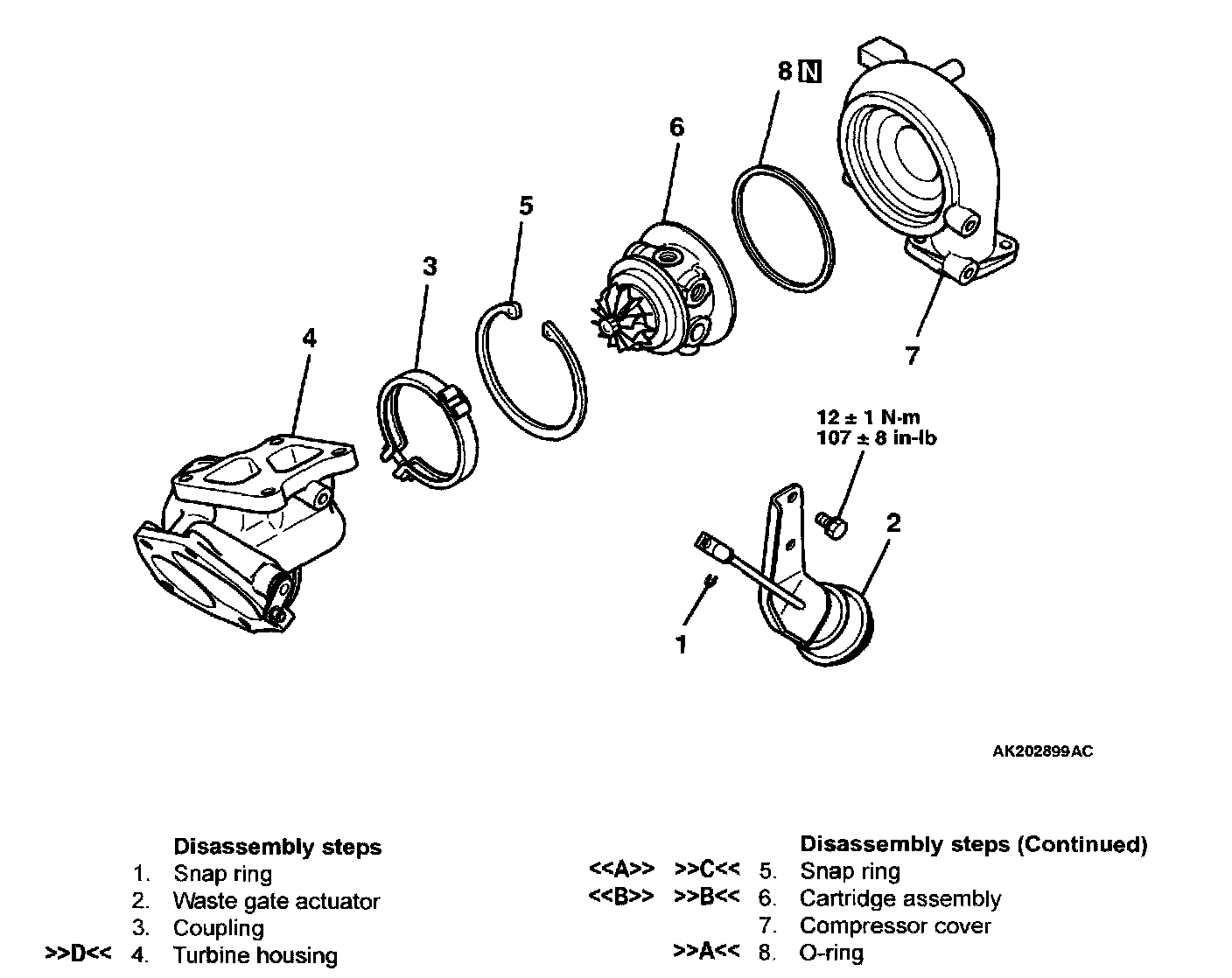 8 N

6

5

3

4

7

12 ± 1 N·m
107 ± 8 in-lb

2

1

AK202899AC

Disassembly steps
1. Snap ring
2. Waste gate actuator
3. Coupling
>>D<< 4. Turbine housing

Disassembly steps (Continued)
<<A>> >>C<< 5. Snap ring
<<B>> >>B<< 6. Cartridge assembly
7. Compressor cover
>>A<< 8. O-ring