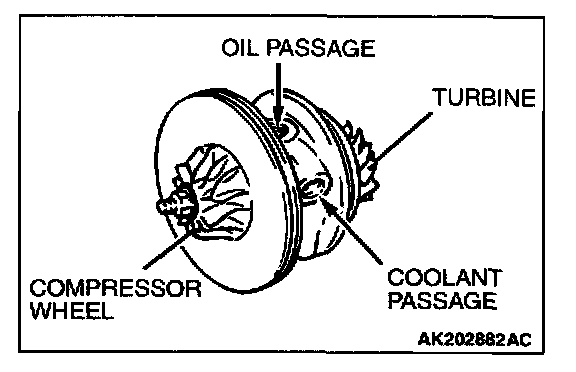 OIL PASSAGE

TURBINE

COMPRESSOR WHEEL

COOLANT PASSAGE

AK202882AC