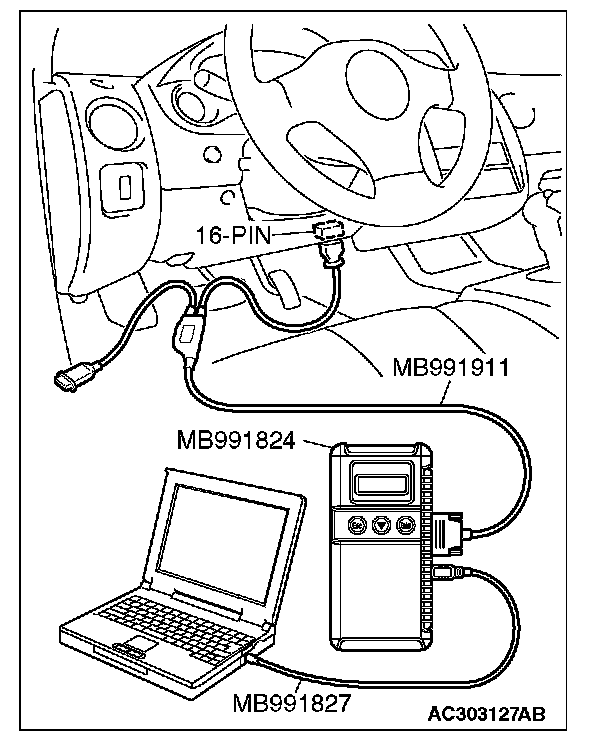 16-PIN

MB991911

MB991824

MB991827

AC303127AB