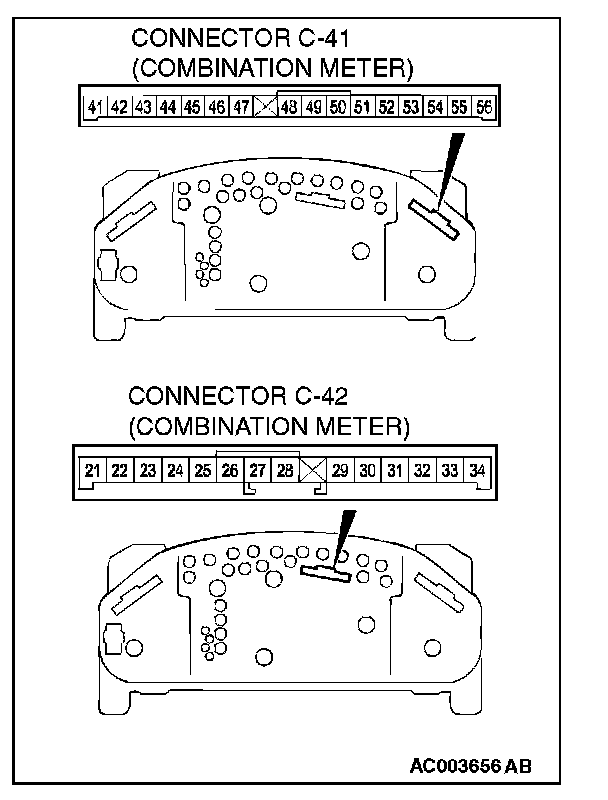 CONNECTOR C-41
(COMBINATION METER)

41 42 43 44 45 46 47 48 49 50 51 52 53 54 55 56

CONNECTOR C-42
(COMBINATION METER)

21 22 23 24 25 26 27 28 29 30 31 32 33 34

AC003656 AB