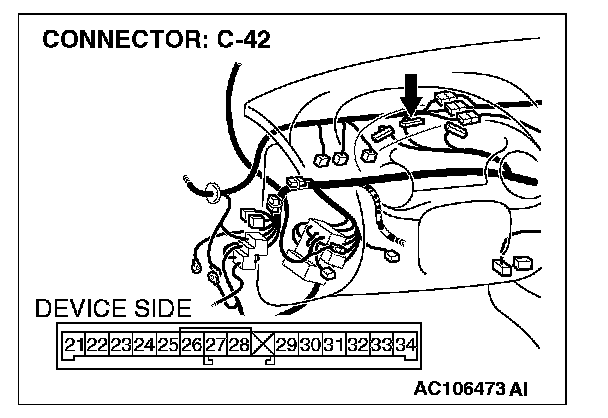 CONNECTOR: C-42

DEVICE SIDE

21 22 23 24 25 26 27 28 29 30 31 32 33 34

AC106473 AI