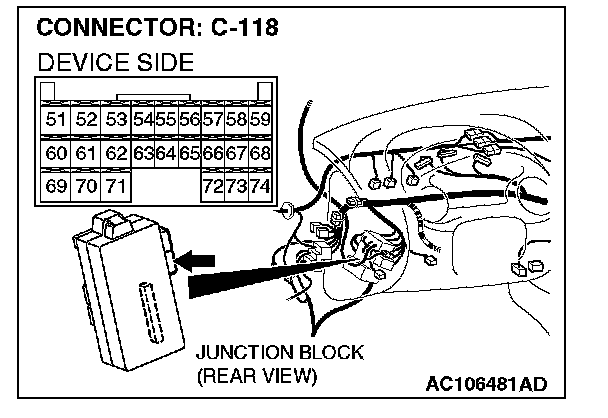 CONNECTOR: C-118
DEVICE SIDE

| 51 | 52 | 53 | 54 | 55 | 56 | 57 | 58 | 59 |
|---|---|---|---|---|---|---|---|---|
| 60 | 61 | 62 | 63 | 64 | 65 | 66 | 67 | 68 |
| 69 | 70 | 71 | | | | 72 | 73 | 74 |

JUNCTION BLOCK
(REAR VIEW)

AC106481AD