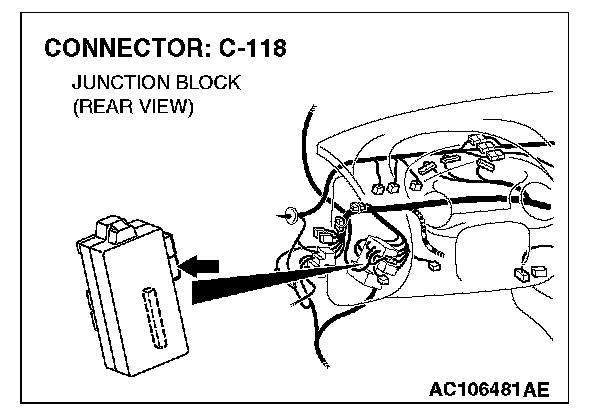 CONNECTOR: C-118

JUNCTION BLOCK
(REAR VIEW)

AC106481AE