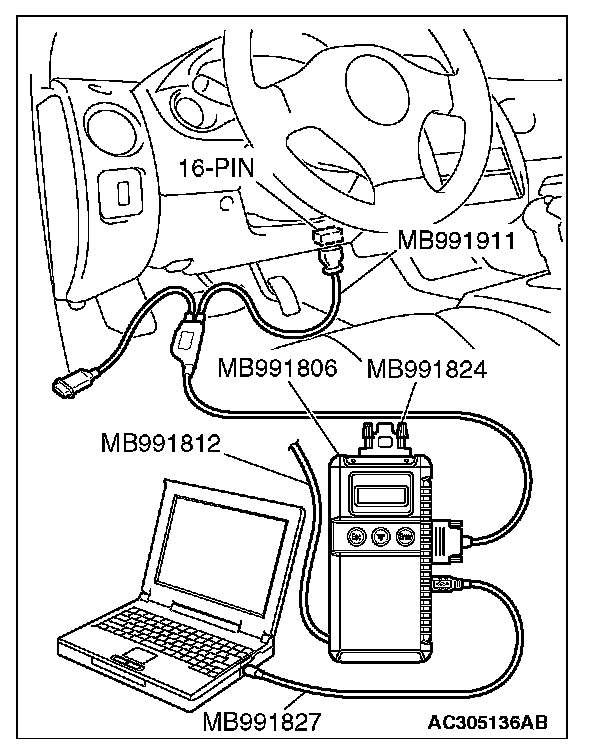 16-PIN

MB991911

MB991806

MB991824

MB991812

MB991827

AC305136AB