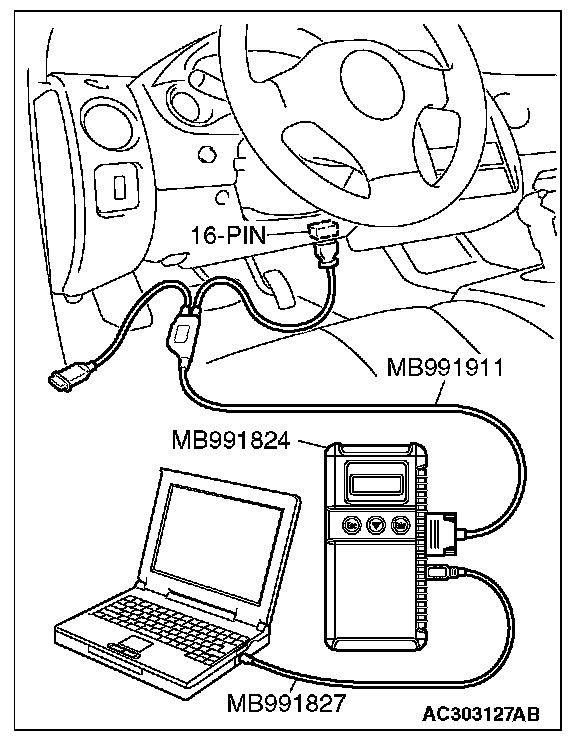 16-PIN

MB991911

MB991824

MB991827

AC303127AB