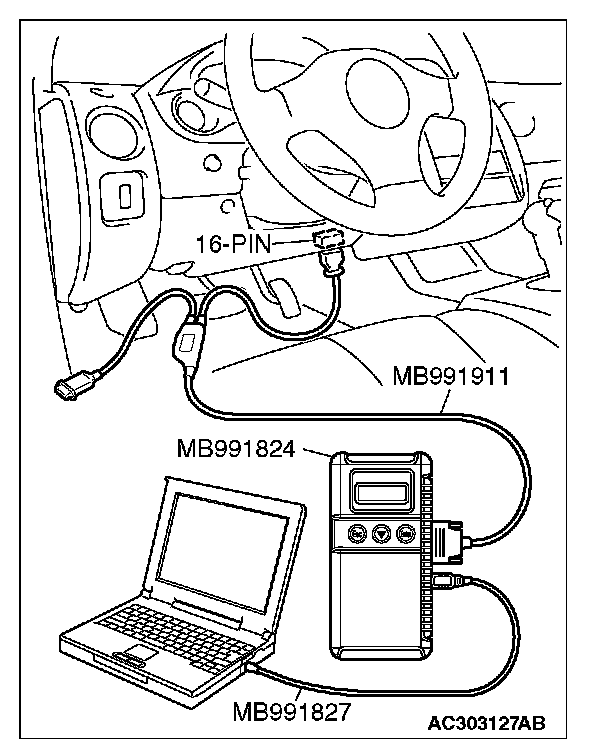 16-PIN

MB991911

MB991824

MB991827

AC303127AB