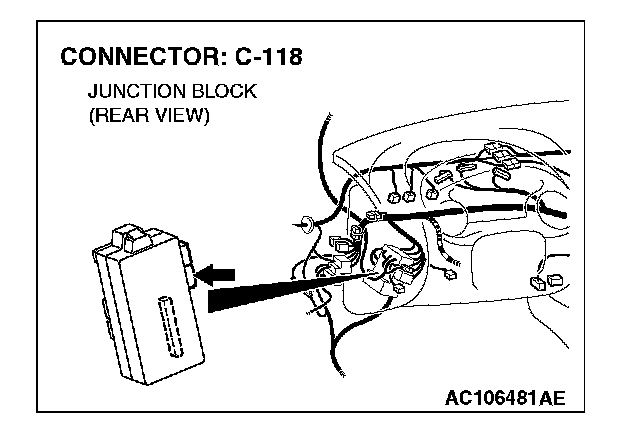 CONNECTOR: C-118

JUNCTION BLOCK
(REAR VIEW)

AC106481AE