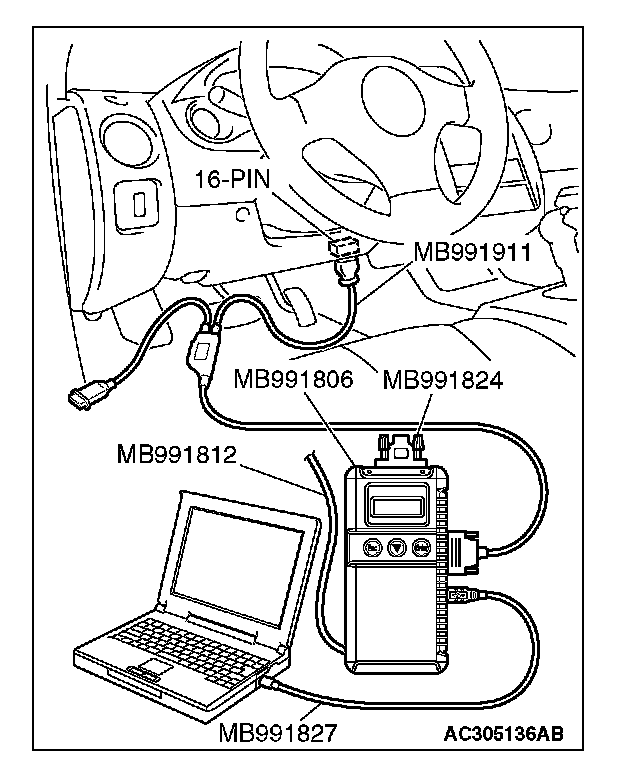 16-PIN

MB991911

MB991806

MB991824

MB991812

MB991827

AC305136AB