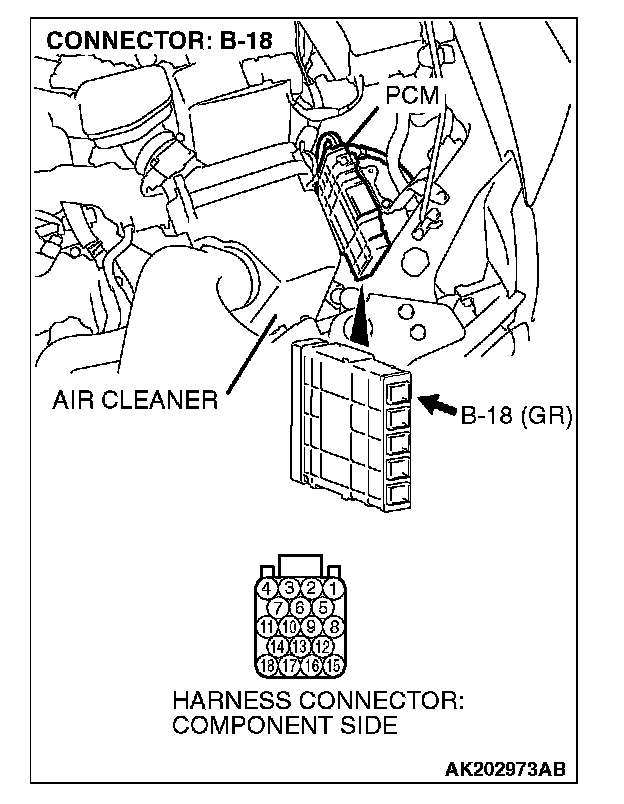 CONNECTOR: B-18

PCM

AIR CLEANER

B-18 (GR)

4 3 2 1
7 6 5
11 10 9 8
14 13 12
18 17 16 15

HARNESS CONNECTOR: COMPONENT SIDE

AK202973AB