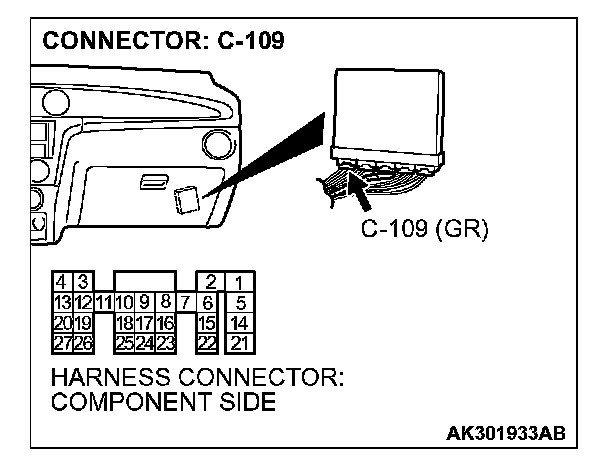 CONNECTOR: C-109

C-109 (GR)

4 3 2 1
13 12 11 10 9 8 7 6 5
20 19 18 17 16 15 14
27 26 25 24 23 22 21

HARNESS CONNECTOR:
COMPONENT SIDE

AK301933AB