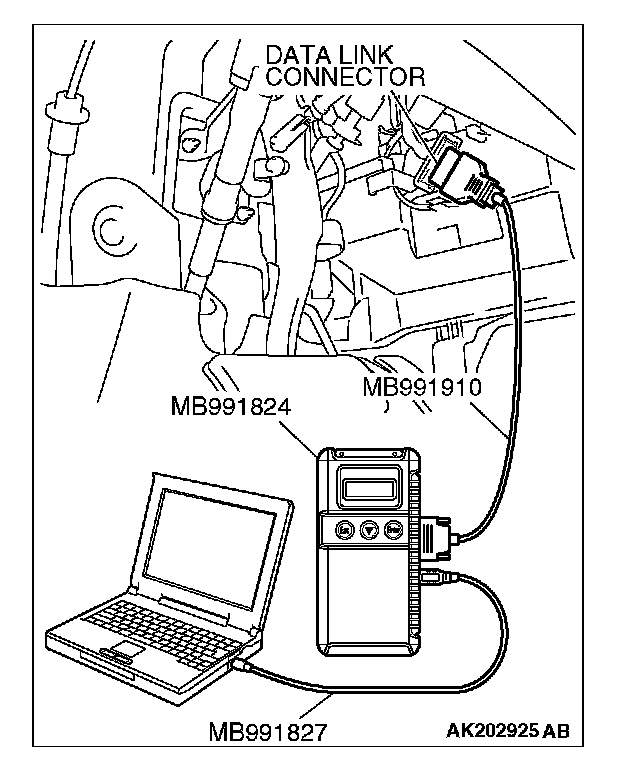 DATA LINK CONNECTOR

MB991910

MB991824

MB991827

AK202925 AB