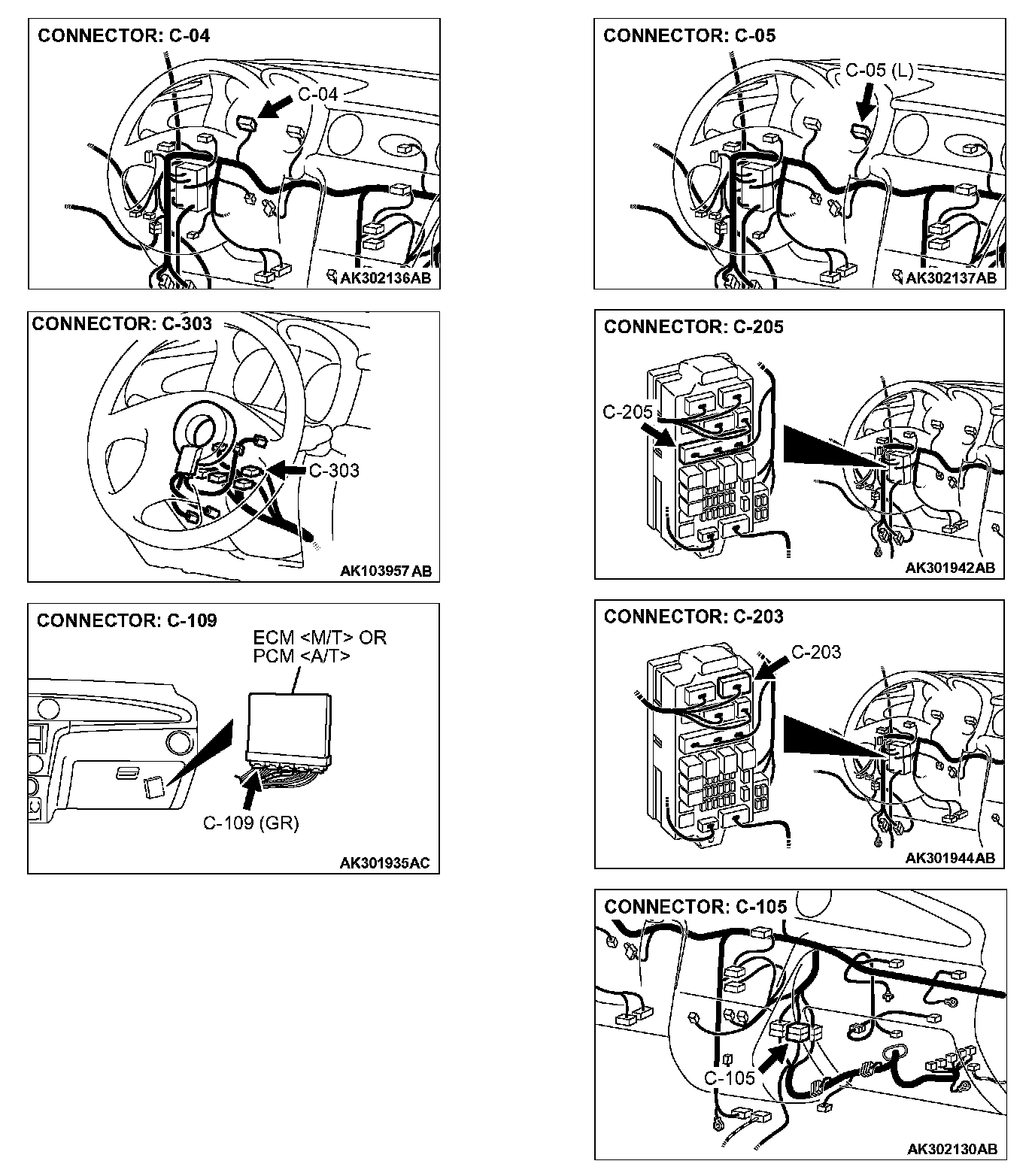 CONNECTOR: C-04

C-04

AK302136AB

CONNECTOR: C-303

C-303

AK103957 AB

CONNECTOR: C-109

ECM <M/T> OR PCM <A/T>

C-109 (GR)

AK301935AC

CONNECTOR: C-05

C-05 (L)

AK302137AB

CONNECTOR: C-205

C-205

AK301942AB

CONNECTOR: C-203

C-203

AK301944AB

CONNECTOR: C-105

C-105

AK302130AB