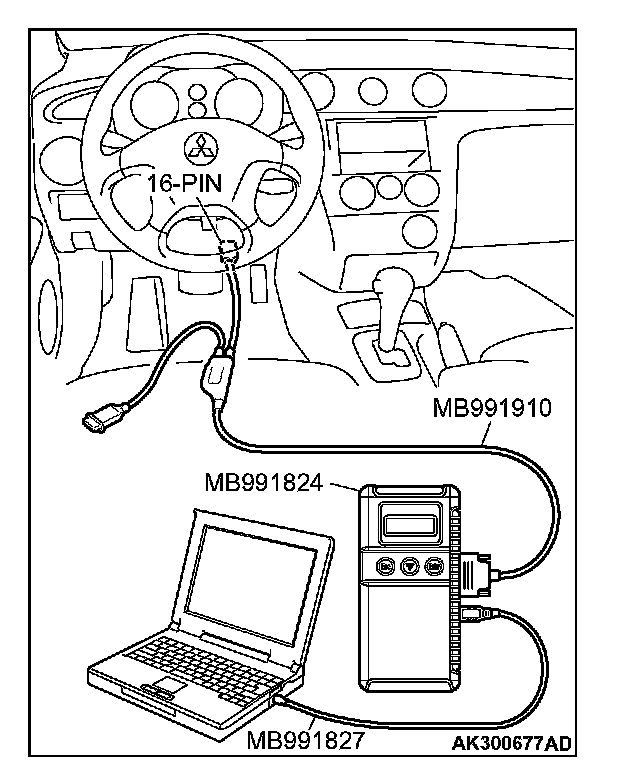 16-PIN

MB991910

MB991824

MB991827

AK300677AD