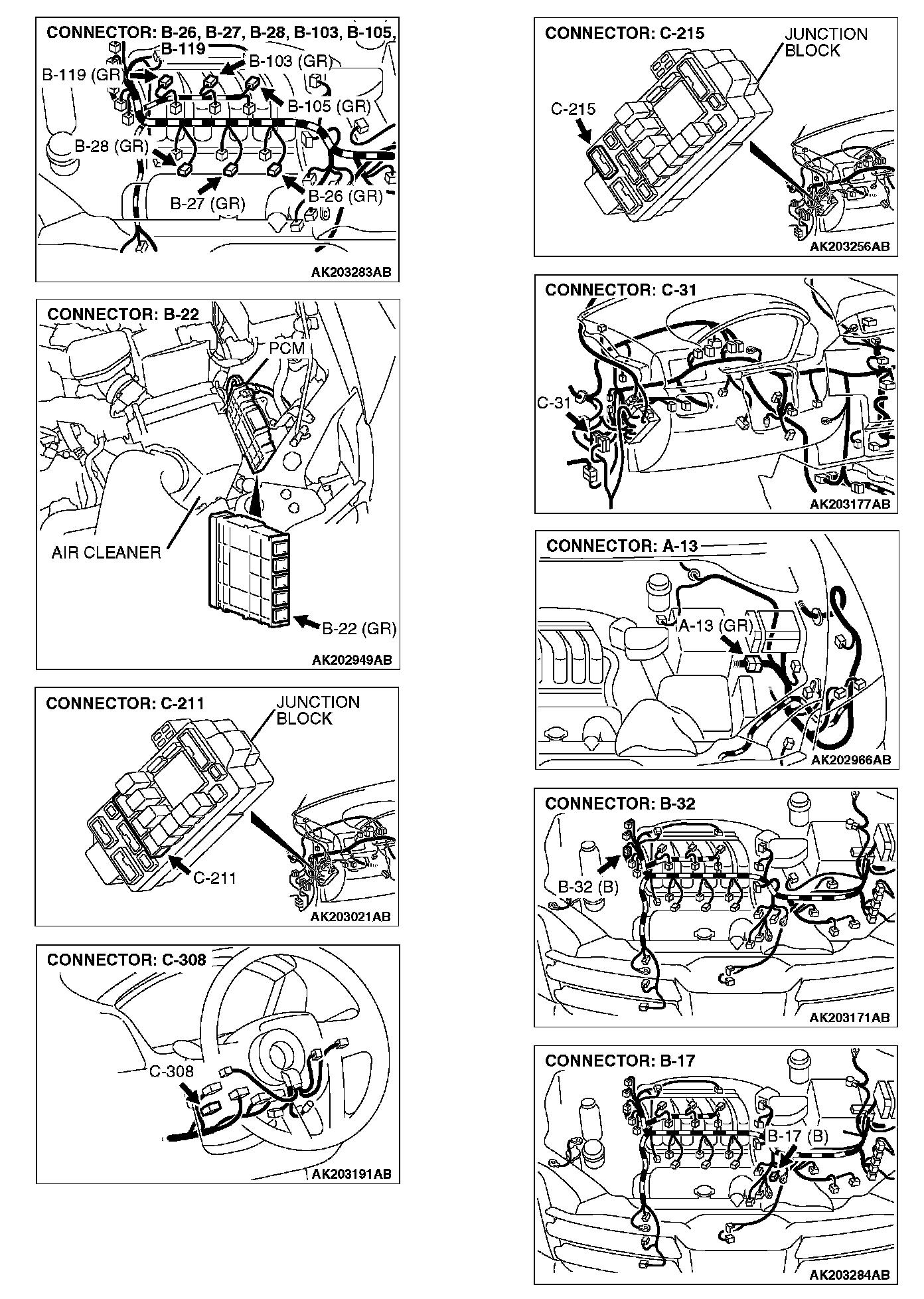 CONNECTOR: B-26, B-27, B-28, B-103, B-105, B-119

B-119 (GR)
B-103 (GR)
B-105 (GR)
B-28 (GR)
B-27 (GR)
B-26 (GR)

AK203283AB

CONNECTOR: B-22

PCM
AIR CLEANER
B-22 (GR)

AK202949AB

CONNECTOR: C-211

JUNCTION BLOCK
C-211

AK203021AB

CONNECTOR: C-308

C-308

AK203191AB

CONNECTOR: C-215

JUNCTION BLOCK
C-215

AK203256AB

CONNECTOR: C-31

C-31

AK203177AB

CONNECTOR: A-13

A-13 (GR)

AK202966AB

CONNECTOR: B-32

B-32 (B)

AK203171AB

CONNECTOR: B-17

B-17 (B)

AK203284AB