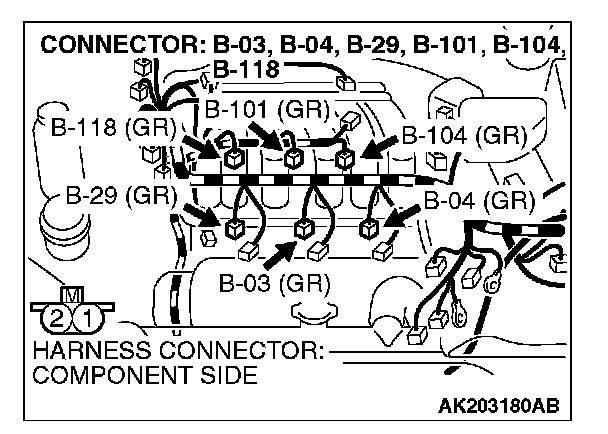 CONNECTOR: B-03, B-04, B-29, B-101, B-104, B-118

B-101 (GR)

B-118 (GR)

B-104 (GR)

B-29 (GR)

B-04 (GR)

B-03 (GR)

M

2 1

HARNESS CONNECTOR: COMPONENT SIDE

AK203180AB