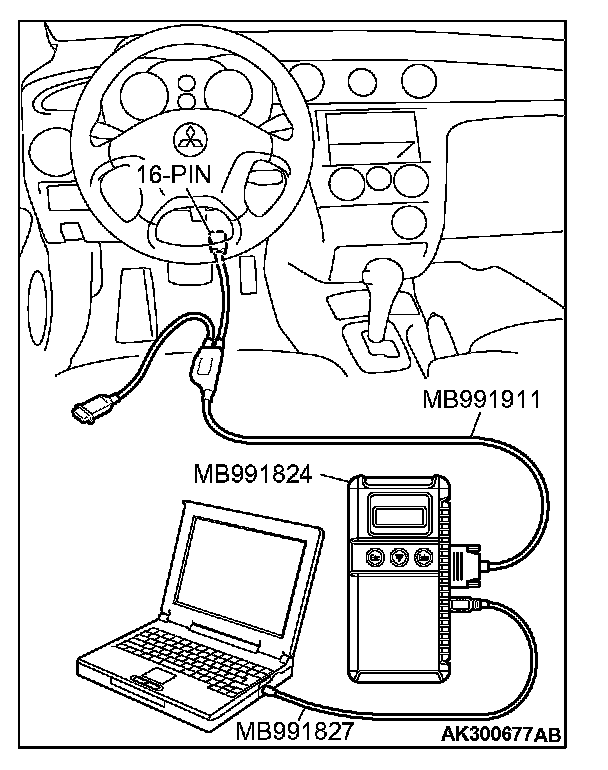 16-PIN

MB991911

MB991824

MB991827

AK300677AB