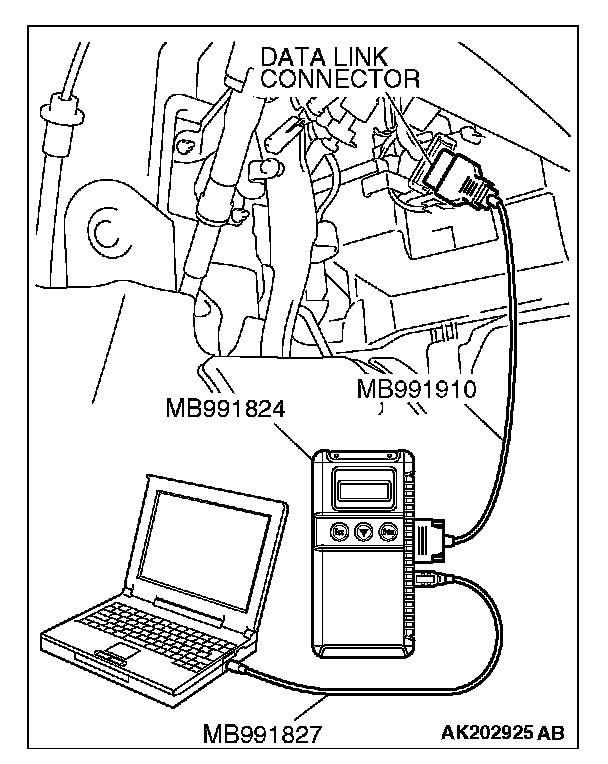 DATA LINK CONNECTOR

MB991910

MB991824

MB991827

AK202925 AB