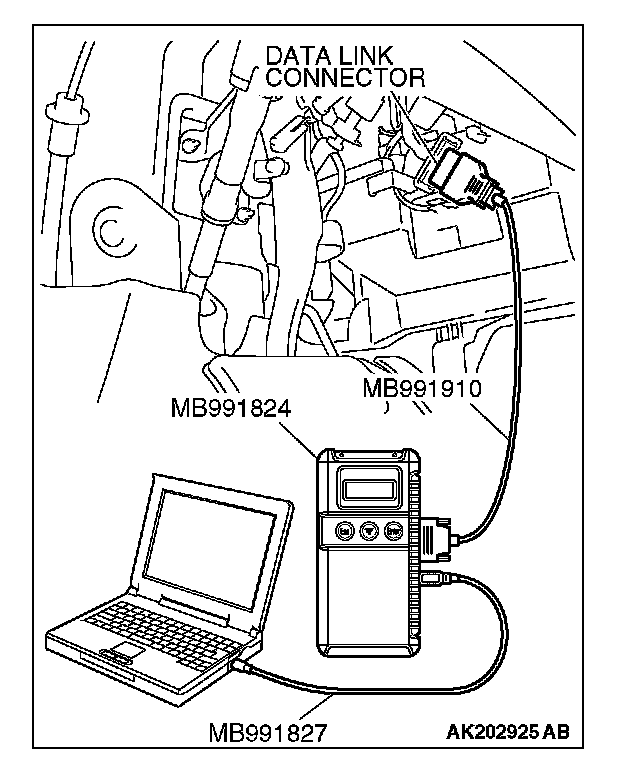 DATA LINK CONNECTOR

MB991910

MB991824

MB991827

AK202925 AB